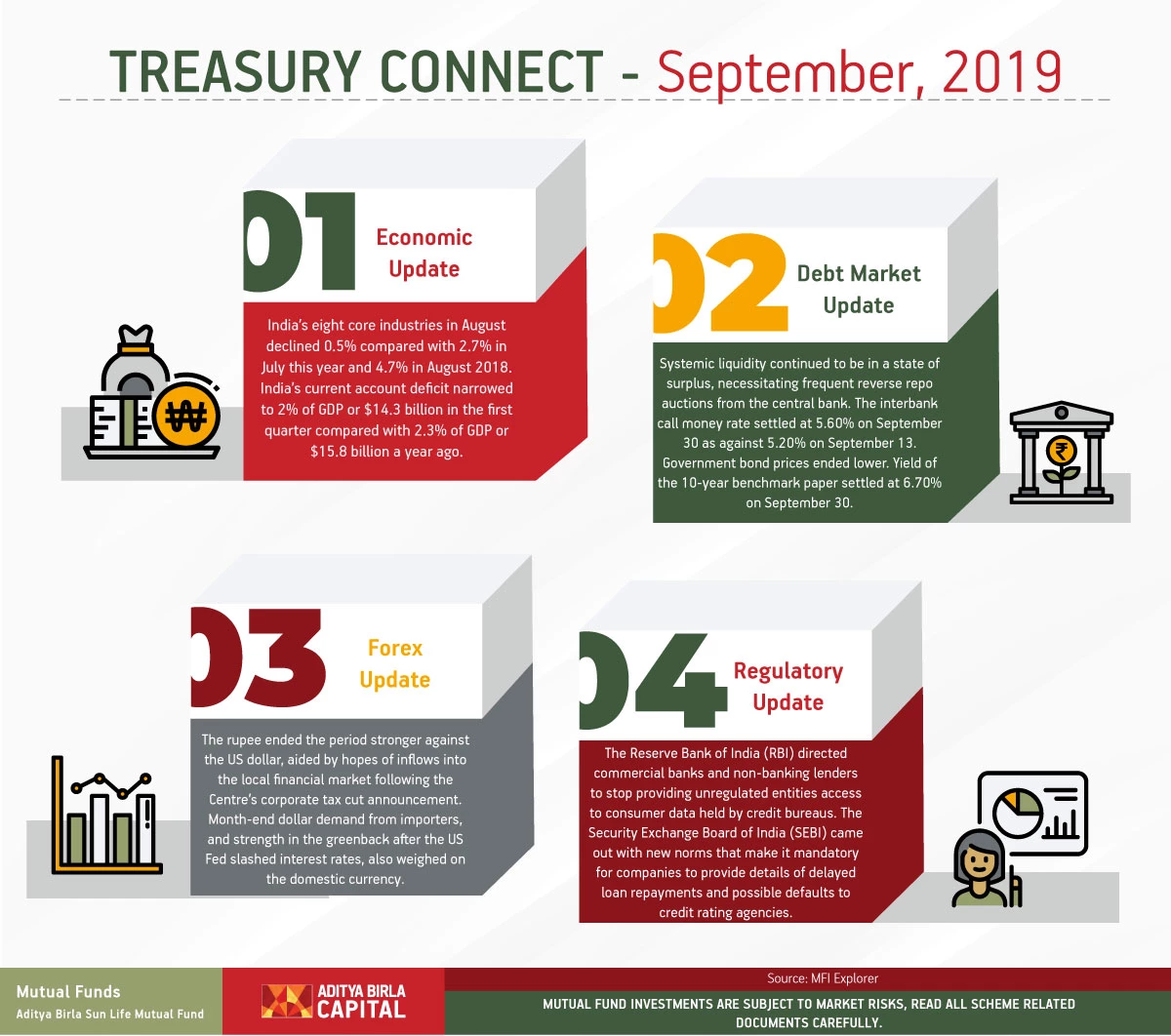 TREASURY CONNECT - September, 2019

01 Economic Update

India's eight core industries in August declined 0.5% compared with 2.7% in July this year and 4.7% in August 2018. India's current account deficit narrowed to 2% of GDP or $14.3 billion in the first quarter compared with 2.3% of GDP or $15.8 billion a year ago.

02 Debt Market Update

Systemic liquidity continued to be in a state of surplus, necessitating frequent reverse repo auctions from the central bank. The interbank call money rate settled at 5.60% on September 30 as against 5.20% on September 13. Government bond prices ended lower. Yield of the 10-year benchmark paper settled at 6.70% on September 30.

03 Forex Update

The rupee ended the period stronger against the US dollar, aided by hopes of inflows into the local financial market following the Centre's corporate tax cut announcement. Month-end dollar demand from importers, and strength in the greenback after the US Fed slashed interest rates, also weighed on the domestic currency.

04 Regulatory Update

The Reserve Bank of India (RBI) directed commercial banks and non-banking lenders to stop providing unregulated entities access to consumer data held by credit bureaus. The Security Exchange Board of India (SEBI) came out with new norms that make it mandatory for companies to provide details of delayed loan repayments and possible defaults to credit rating agencies.

Mutual Funds
Aditya Birla Sun Life Mutual Fund

ADITYA BIRLA CAPITAL

Source: MFI Explorer

MUTUAL FUND INVESTMENTS ARE SUBJECT TO MARKET RISKS, READ ALL SCHEME RELATED DOCUMENTS CAREFULLY.